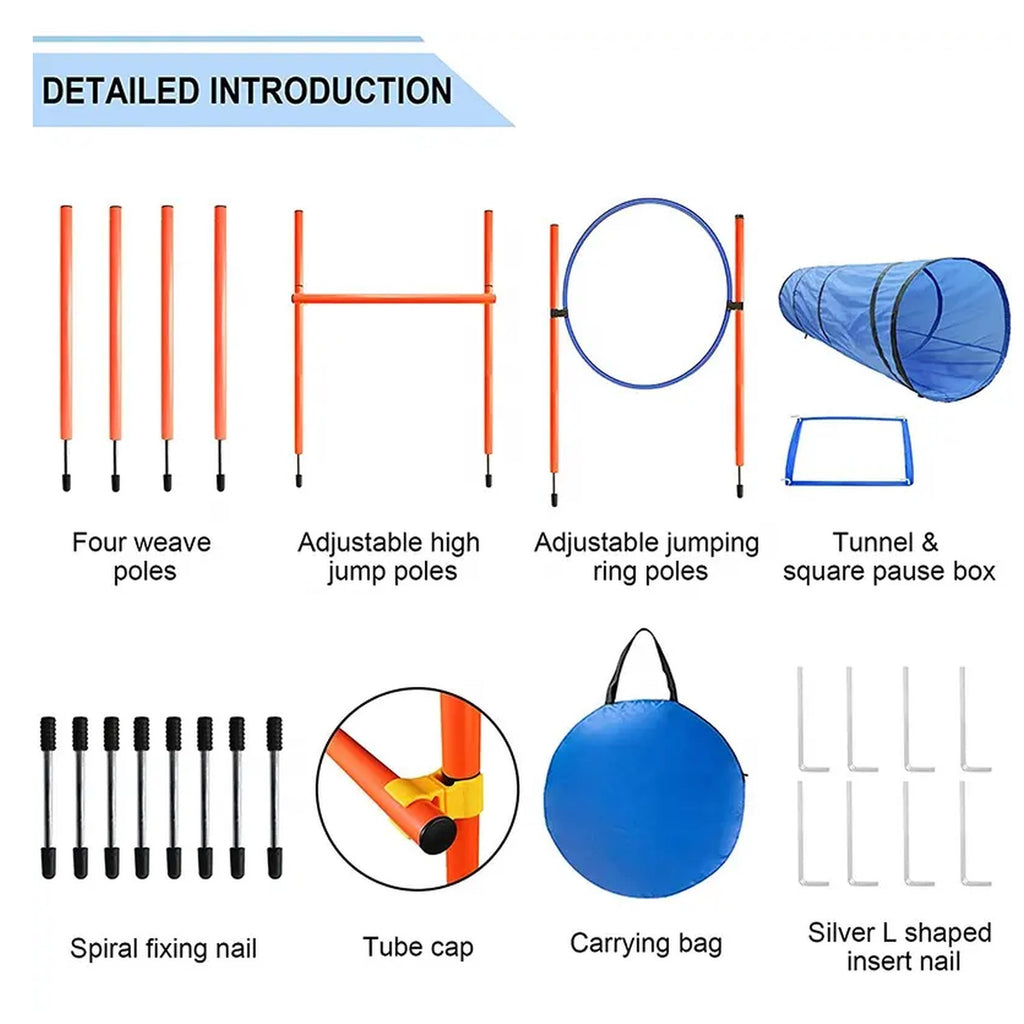 DETAILED INTRODUCTION

Four weave poles

Adjustable high jump poles

Adjustable jumping ring poles

Tunnel & square pause box

Spiral fixing nail

Tube cap

Carrying bag

Silver L shaped insert nail