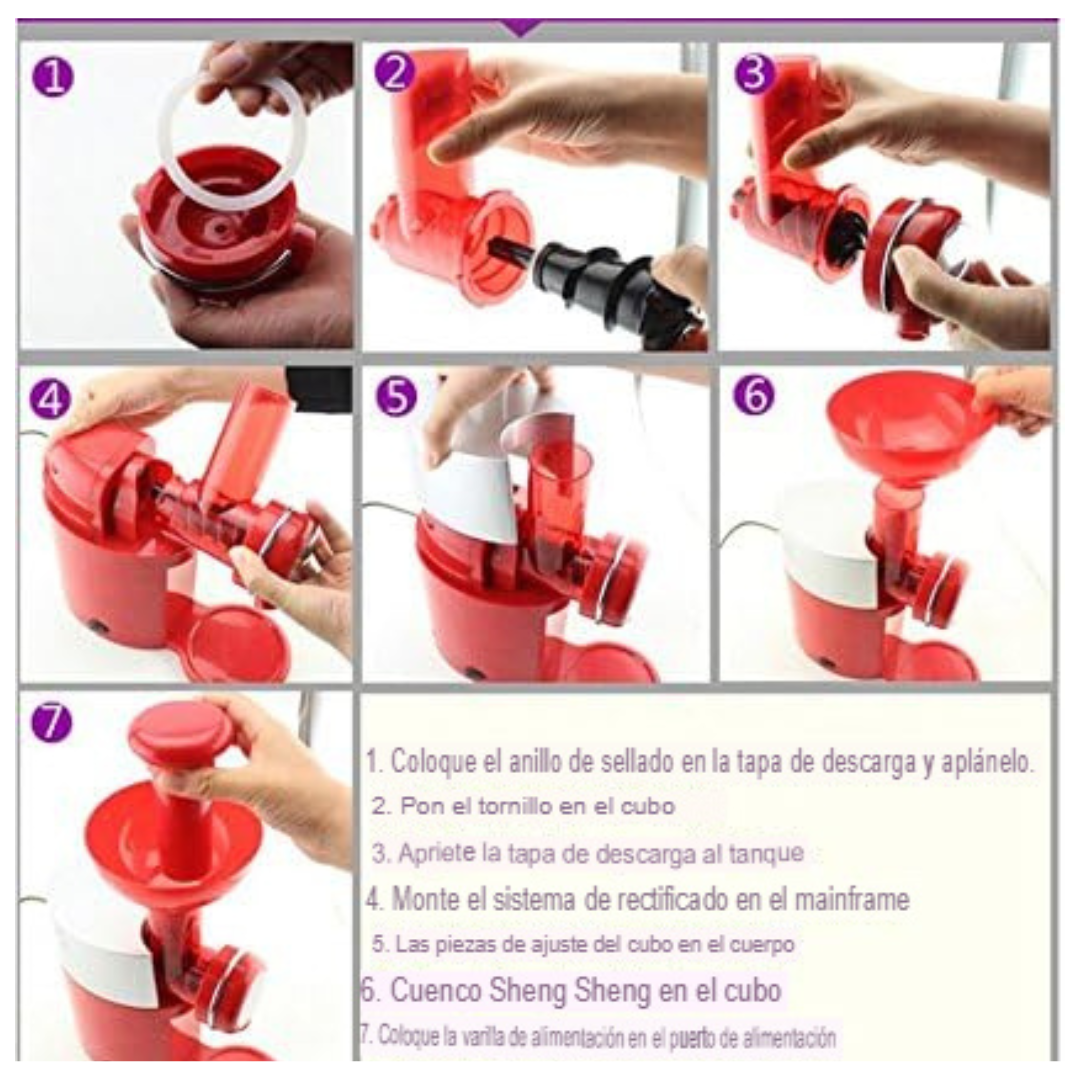 1

2

3

4

5

6

7

1. Coloque el anillo de sellado en la tapa de descarga y aplánelo.
2. Pon el tornillo en el cubo
3. Apriete la tapa de descarga al tanque
4. Monte el sistema de rectificado en el mainframe
5. Las piezas de ajuste del cubo en el cuerpo
6. Cuenco Sheng Sheng en el cubo
7. Coloque la varilla de alimentación en el puerto de alimentación