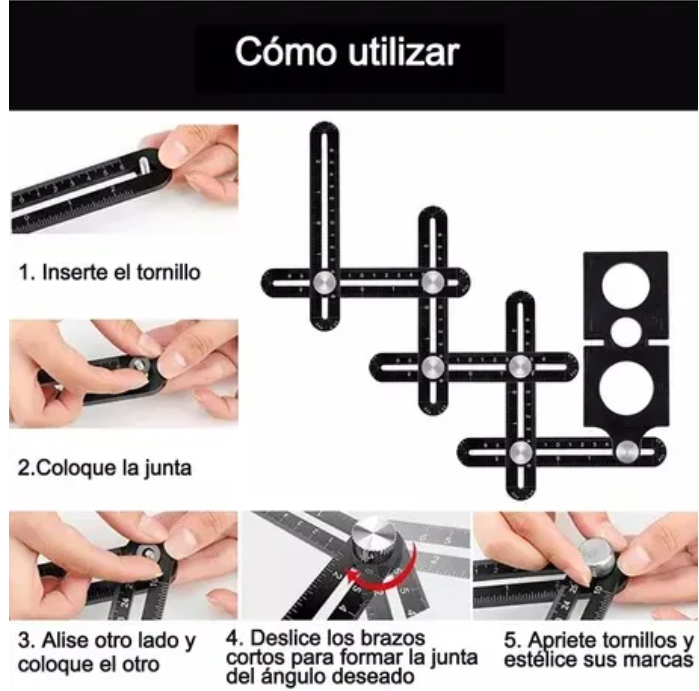 Cómo utilizar

1. Inserte el tornillo

2.Coloque la junta

3. Alise otro lado y coloque el otro

4. Deslice los brazos cortos para formar la junta del ángulo deseado

5. Apriete tornillos y estélice sus marcas